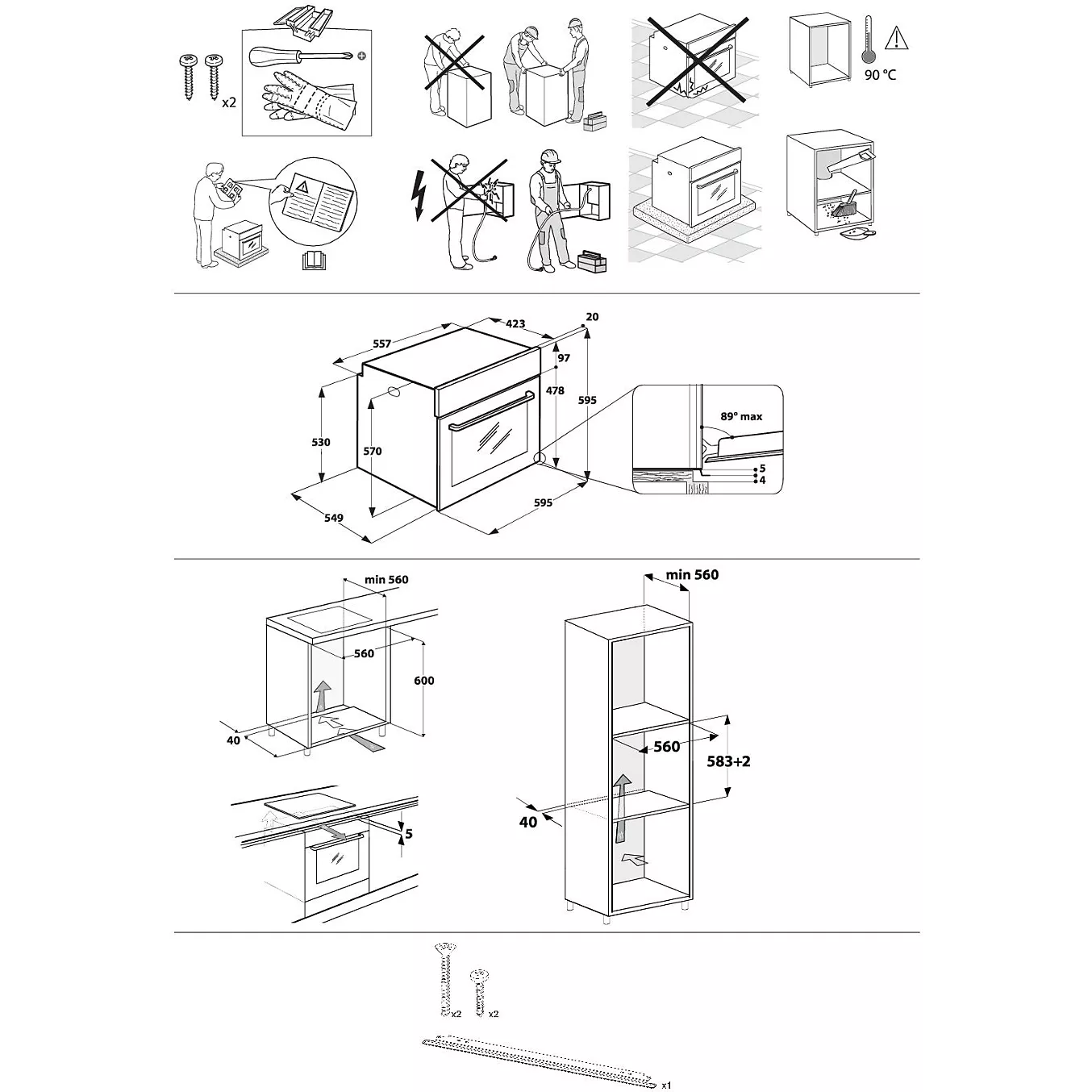 x2

90 °C

557
423
20
97
478
595
530
570
549
595
89° max
5
4

min 560
560
600
40
5

min 560
560
583+2
40

x2
x2
x1